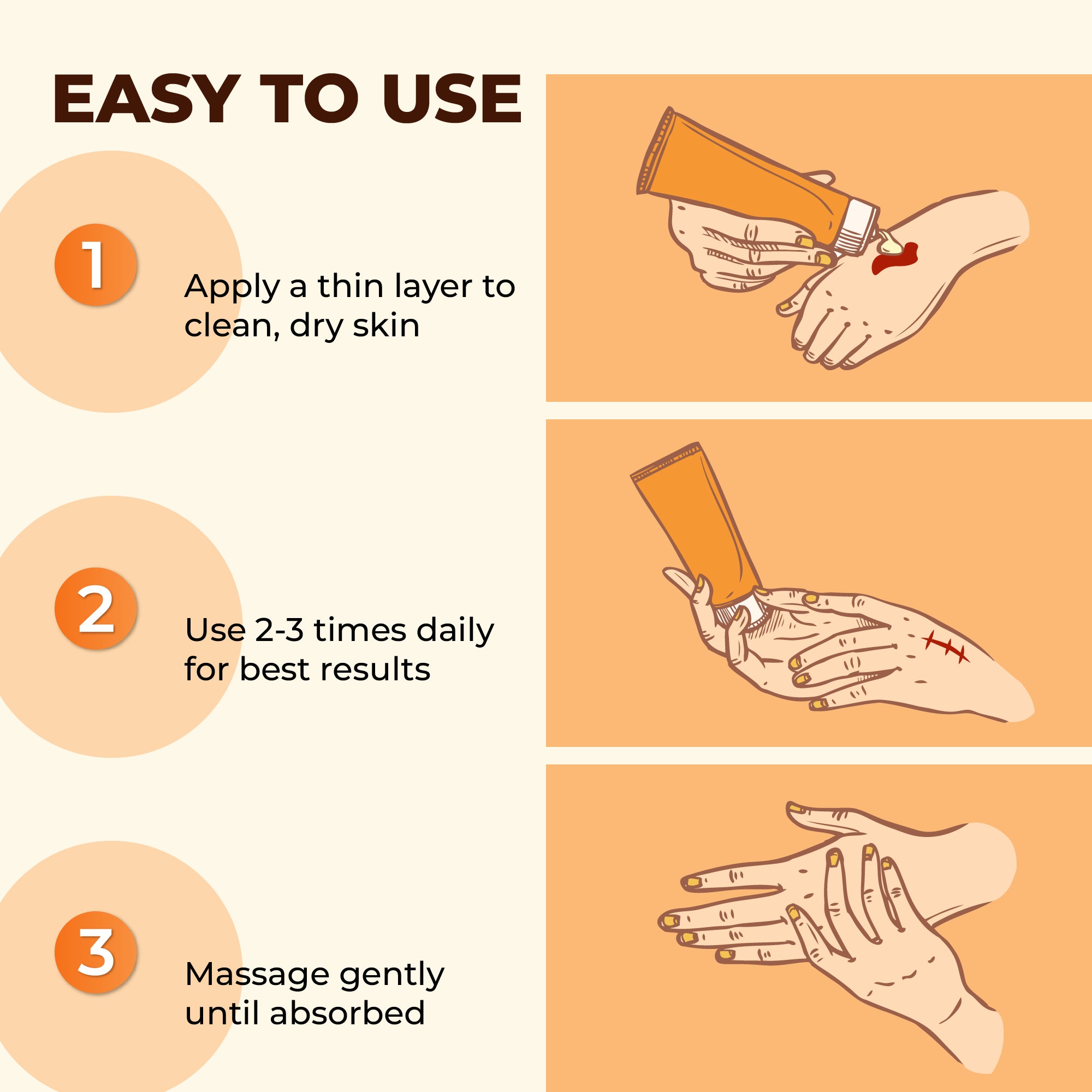 EASY TO USE

1

Apply a thin layer to clean, dry skin

2

Use 2-3 times daily for best results

3

Massage gently until absorbed